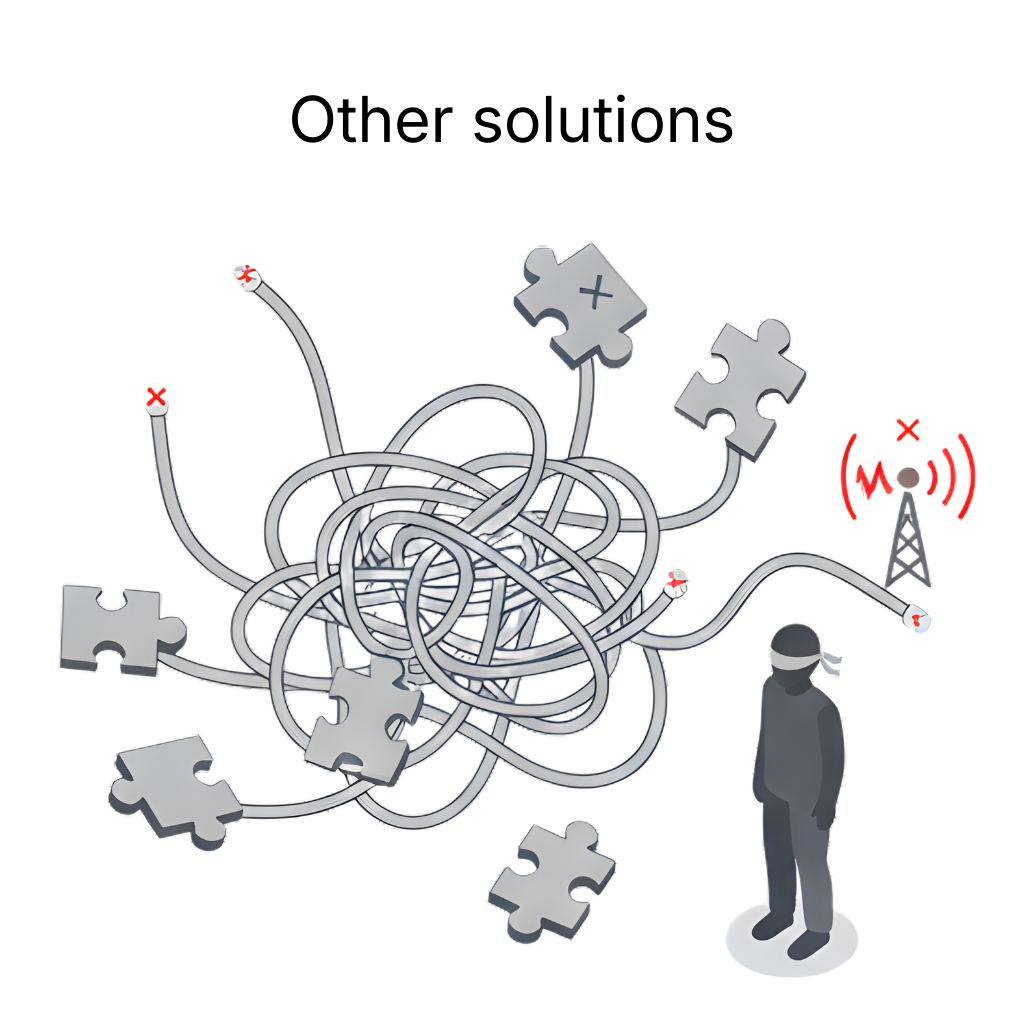 Other solutions